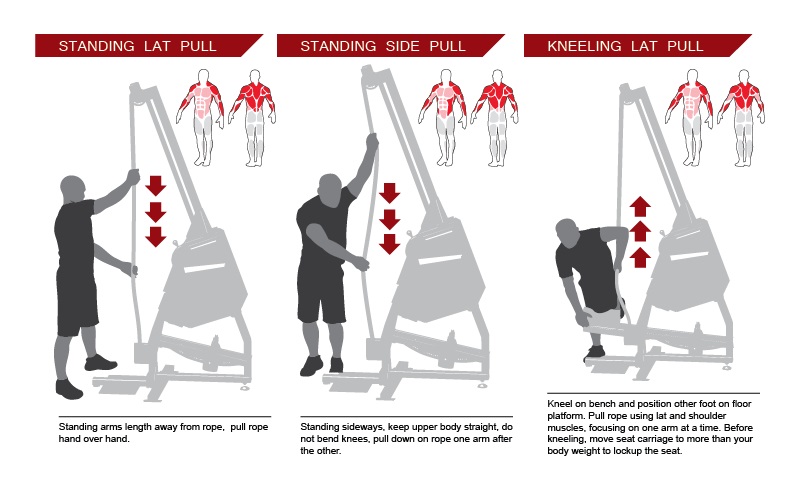 STANDING LAT PULL

Standing arms length away from rope, pull rope hand over hand.

STANDING SIDE PULL

Standing sideways, keep upper body straight, do not bend knees, pull down on rope one arm after the other.

KNEELING LAT PULL

Kneel on bench and position other foot on floor platform. Pull rope using lat and shoulder muscles, focusing on one arm at a time. Before kneeling, move seat carriage to more than your body weight to lockup the seat.