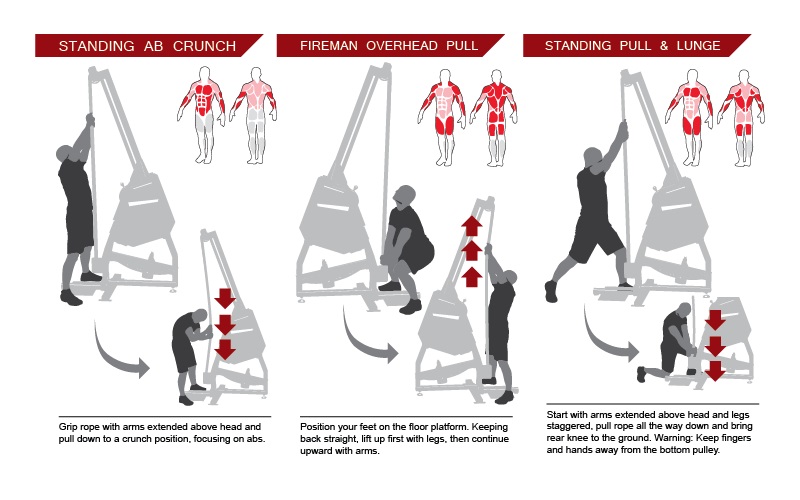 STANDING AB CRUNCH

Grip rope with arms extended above head and pull down to a crunch position, focusing on abs.

FIREMAN OVERHEAD PULL

Position your feet on the floor platform. Keeping back straight, lift up first with legs, then continue upward with arms.

STANDING PULL & LUNGE

Start with arms extended above head and legs staggered, pull rope all the way down and bring rear knee to the ground. Warning: Keep fingers and hands away from the bottom pulley.