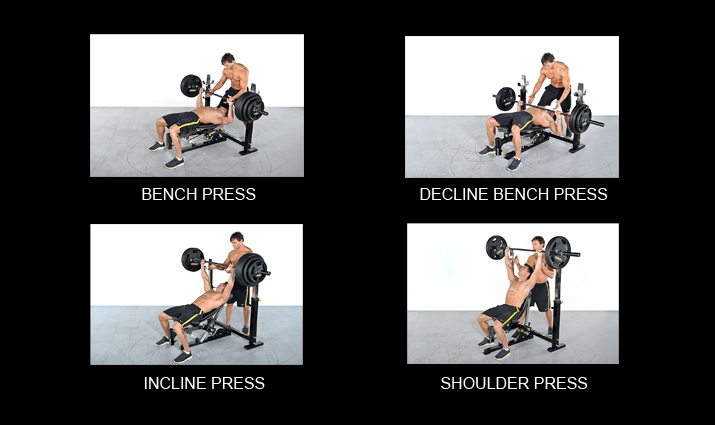 BENCH PRESS

DECLINE BENCH PRESS

INCLINE PRESS

SHOULDER PRESS